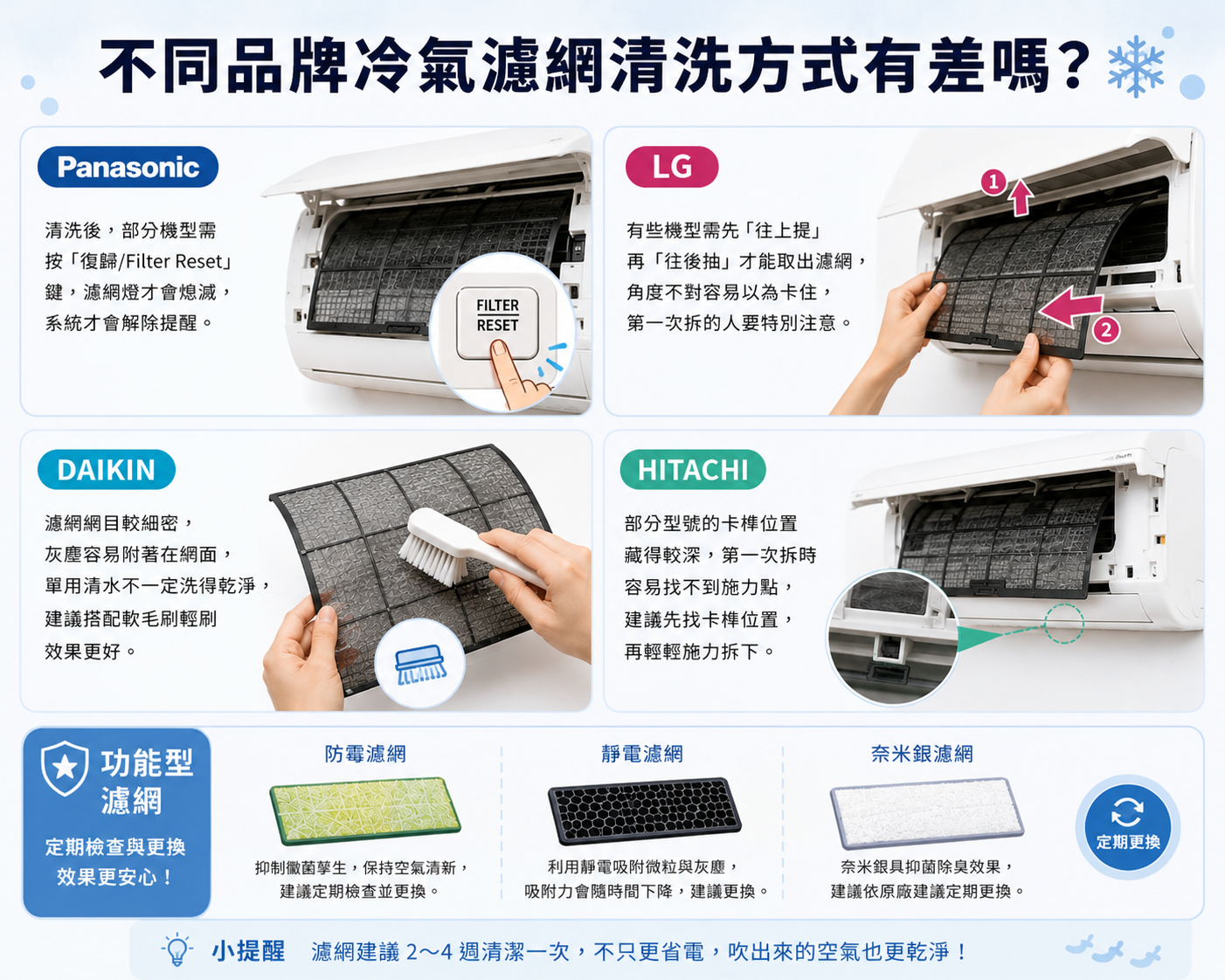 不同品牌冷氣濾網清洗方式有差嗎？

Panasonic

清洗後，部分機型需按「復歸/Filter Reset」鍵，濾網燈才會熄滅，系統才會解除提醒。

FILTER RESET

LG

有些機型需先「往上提」再「往後抽」才能取出濾網，角度不對容易以為卡住，第一次拆的人要特別注意。

1

2

DAIKIN

濾網網目較細密，灰塵容易附著在網面，單用清水不一定洗得乾淨，建議搭配軟毛刷輕刷效果更好。

HITACHI

部分型號的卡榫位置藏得較深，第一次拆時容易找不到施力點，建議先找卡榫位置，再輕輕施力拆下。

功能型濾網

定期檢查與更換效果更安心！

防霉濾網

抑制黴菌孳生，保持空氣清新，建議定期檢查並更換。

靜電濾網

利用靜電吸附微粒與灰塵，吸附力會隨時間下降，建議更換。

奈米銀濾網

奈米銀具抑菌除臭效果，建議依原廠建議定期更換。

定期更換

小提醒　濾網建議 2～4 週清潔一次，不只更省電，吹出來的空氣也更乾淨！